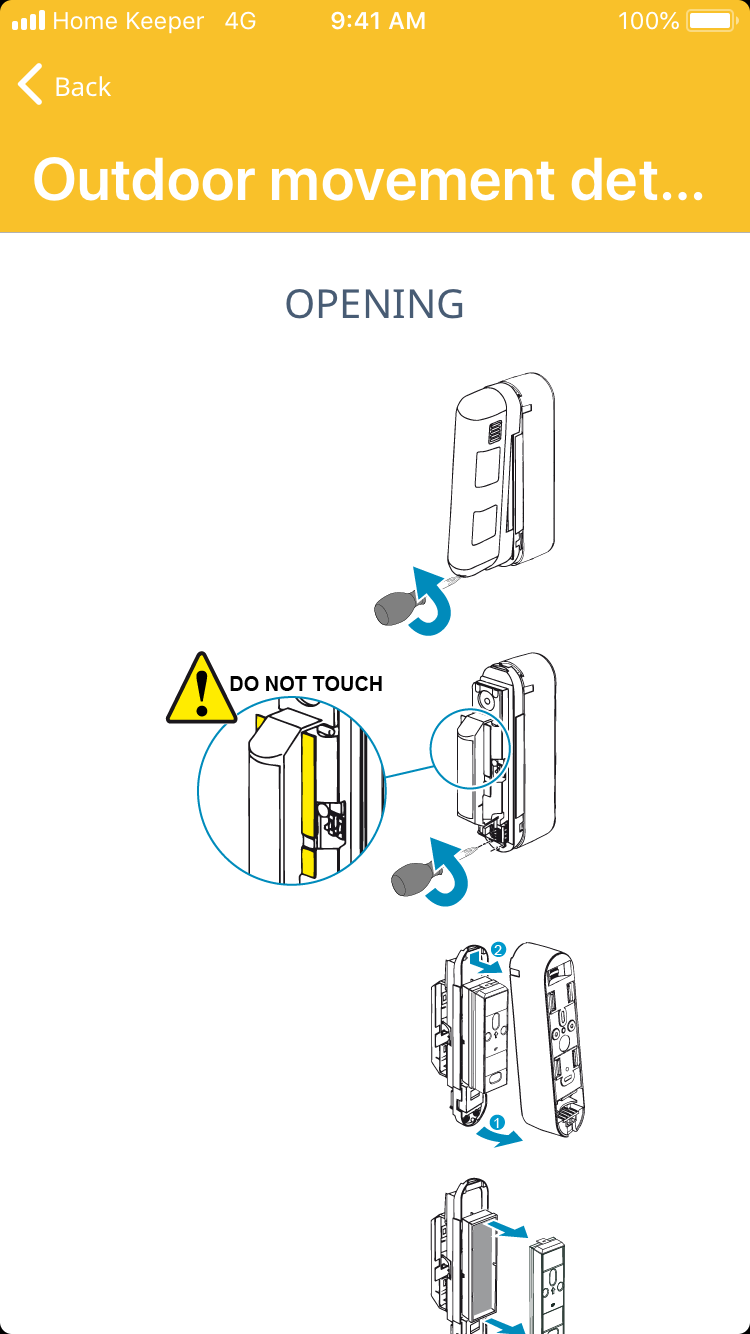 Home Keeper 4G 9:41 AM 100%

Back

Outdoor movement det...

OPENING

DO NOT TOUCH

2

1